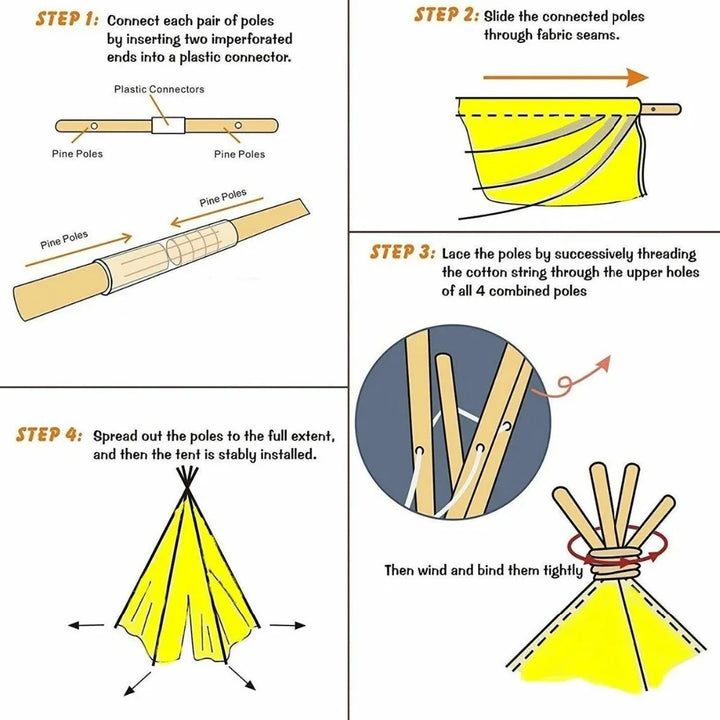 STEP 1: Connect each pair of poles by inserting two imperforated ends into a plastic connector.

Plastic Connectors

Pine Poles

Pine Poles

Pine Poles

Pine Poles

STEP 2: Slide the connected poles through fabric seams.

STEP 3: Lace the poles by successively threading the cotton string through the upper holes of all 4 combined poles

Then wind and bind them tightly

STEP 4: Spread out the poles to the full extent, and then the tent is stably installed.